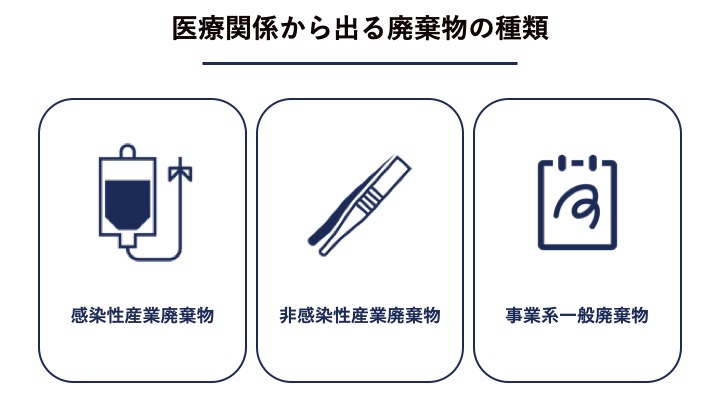 医療関係から出る廃棄物の種類

感染性産業廃棄物

非感染性産業廃棄物

事業系一般廃棄物