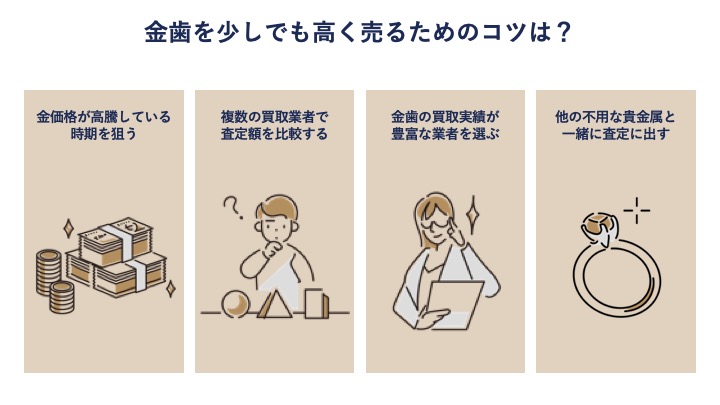 金歯を少しでも高く売るためのコツは？

金価格が高騰している時期を狙う

複数の買取業者で査定額を比較する

金歯の買取実績が豊富な業者を選ぶ

他の不用な貴金属と一緒に査定に出す