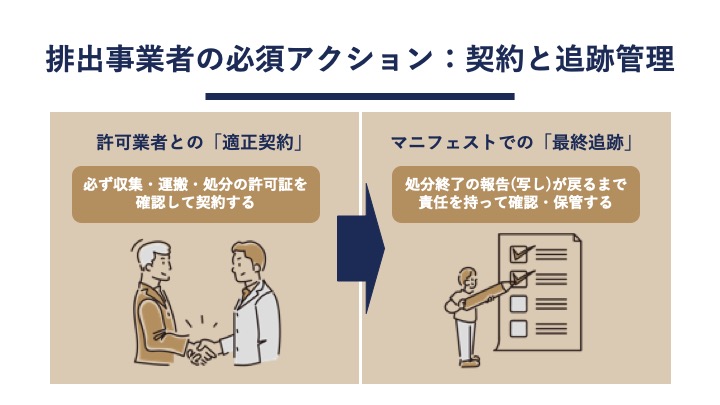 排出事業者の必須アクション：契約と追跡管理

許可業者との「適正契約」

必ず収集・運搬・処分の許可証を確認して契約する

マニフェストでの「最終追跡」

処分終了の報告(写し)が戻るまで責任を持って確認・保管する