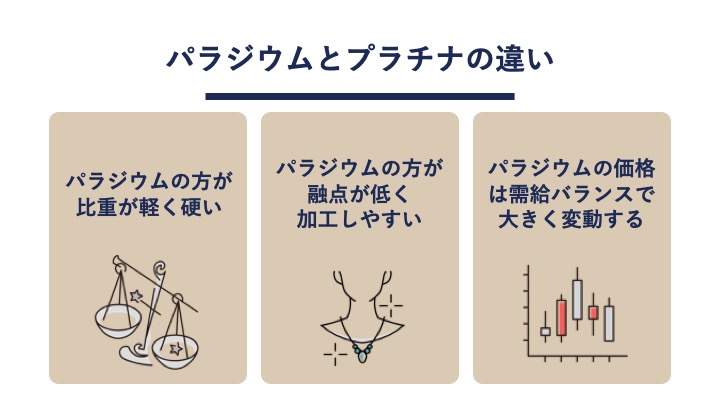 パラジウムとプラチナの違い

パラジウムの方が比重が軽く硬い

パラジウムの方が融点が低く加工しやすい

パラジウムの価格は需給バランスで大きく変動する