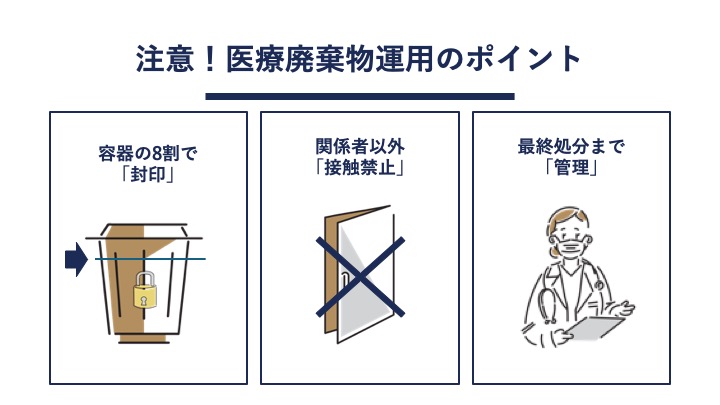 注意！医療廃棄物運用のポイント

容器の8割で
「封印」

関係者以外
「接触禁止」

最終処分まで
「管理」